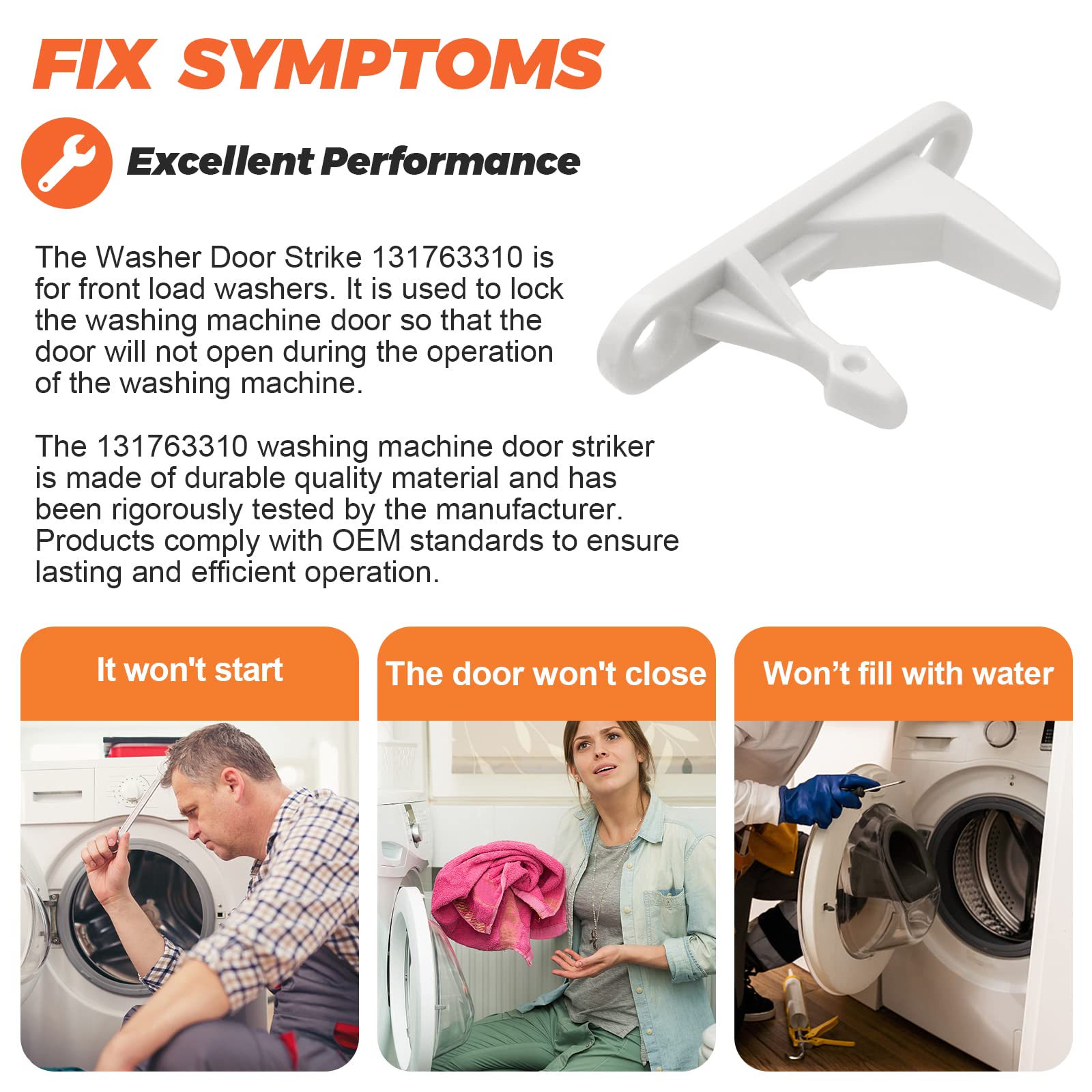 FIX SYMPTOMS

Excellent Performance

The Washer Door Strike 131763310 is for front load washers. It is used to lock the washing machine door so that the door will not open during the operation of the washing machine.

The 131763310 washing machine door striker is made of durable quality material and has been rigorously tested by the manufacturer. Products comply with OEM standards to ensure lasting and efficient operation.

It won't start

The door won't close

Won’t fill with water